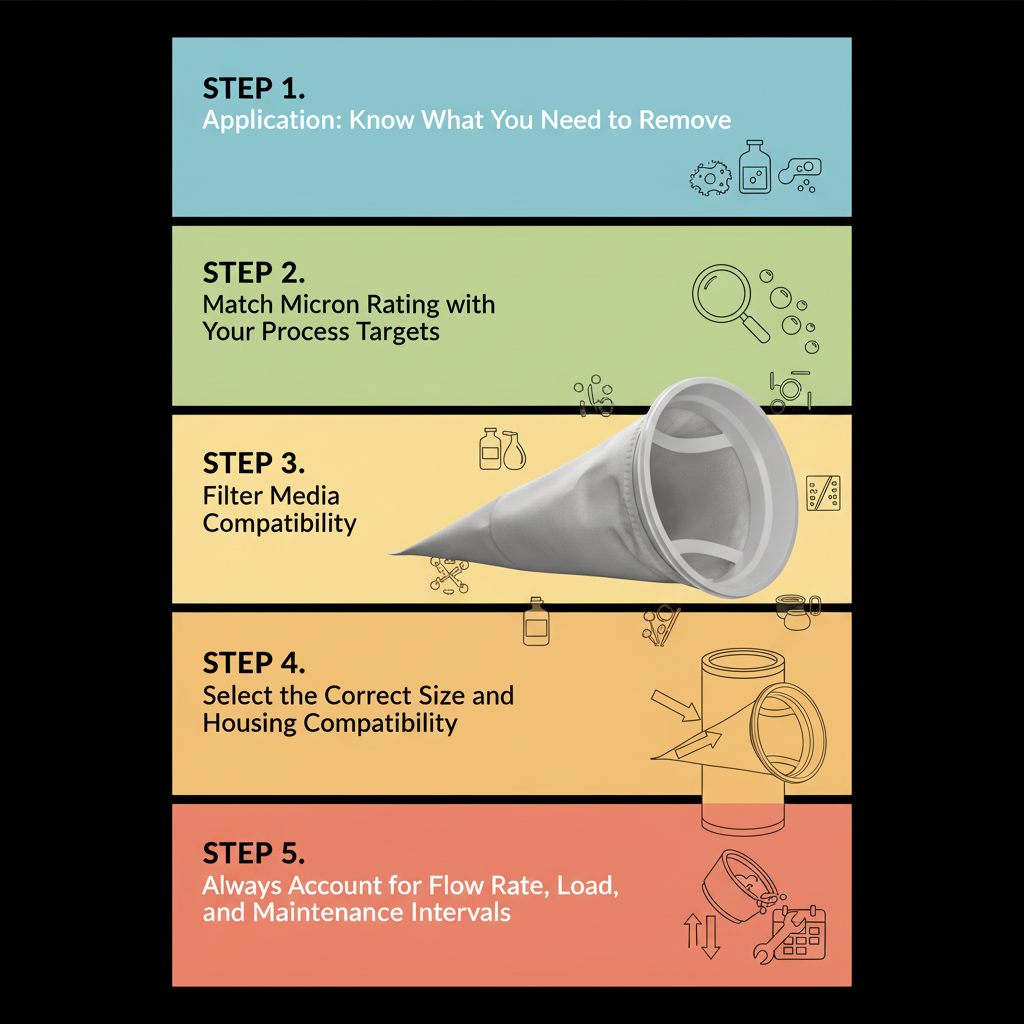 STEP 1.
Application: Know What You Need to Remove

STEP 2.
Match Micron Rating with Your Process Targets

STEP 3.
Filter Media Compatibility

STEP 4.
Select the Correct Size and Housing Compatibility

STEP 5.
Always Account for Flow Rate, Load, and Maintenance Intervals